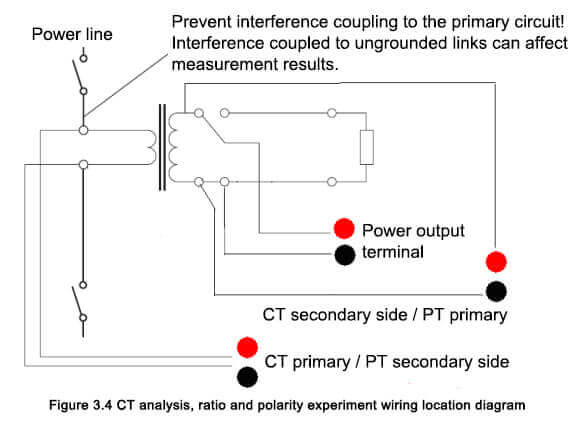 Power line

Prevent interference coupling to the primary circuit! Interference coupled to ungrounded links can affect measurement results.

Power output terminal

CT secondary side / PT primary

CT primary / PT secondary side

Figure 3.4 CT analysis, ratio and polarity experiment wiring location diagram